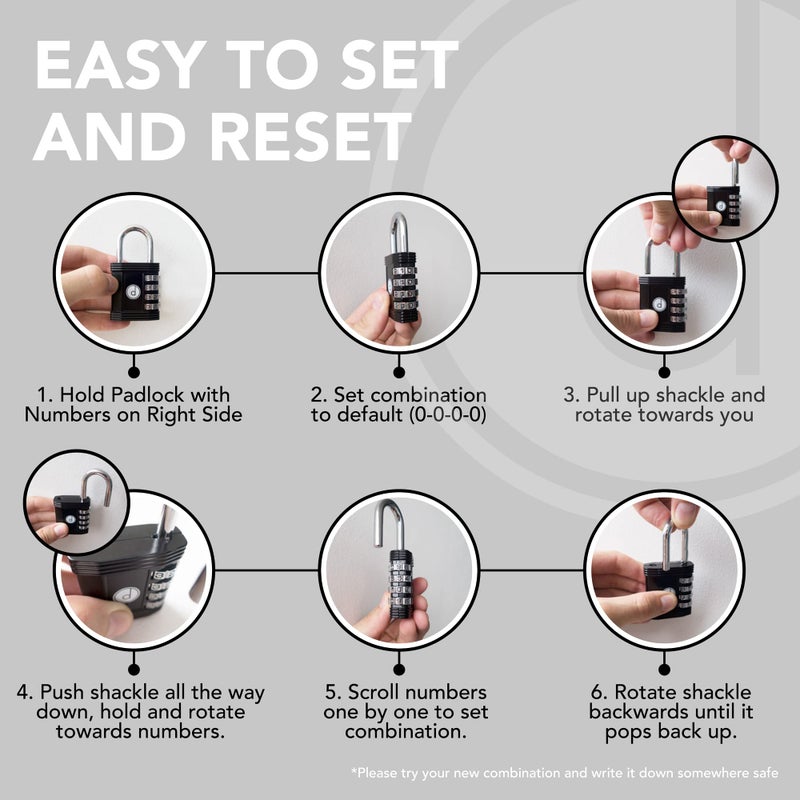 EASY TO SET AND RESET

1. Hold Padlock with Numbers on Right Side

2. Set combination to default (0-0-0-0)

3. Pull up shackle and rotate towards you

4. Push shackle all the way down, hold and rotate towards numbers.

5. Scroll numbers one by one to set combination.

6. Rotate shackle backwards until it pops back up.

*Please try your new combination and write it down somewhere safe